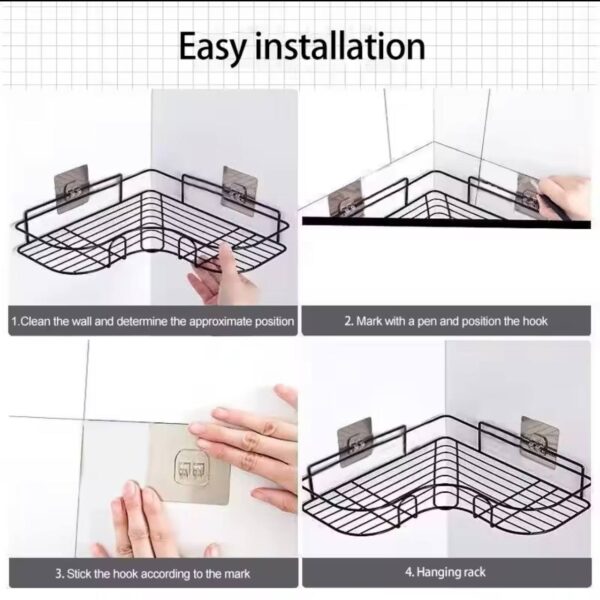 Easy installation

1.Clean the wall and determine the approximate position

2. Mark with a pen and position the hook

3. Stick the hook according to the mark

4. Hanging rack