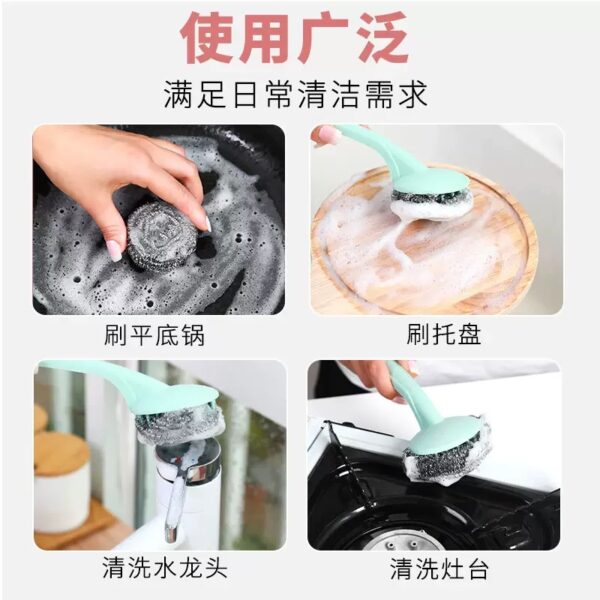 使用广泛

满足日常清洁需求

刷平底锅

刷托盘

清洗水龙头

清洗灶台